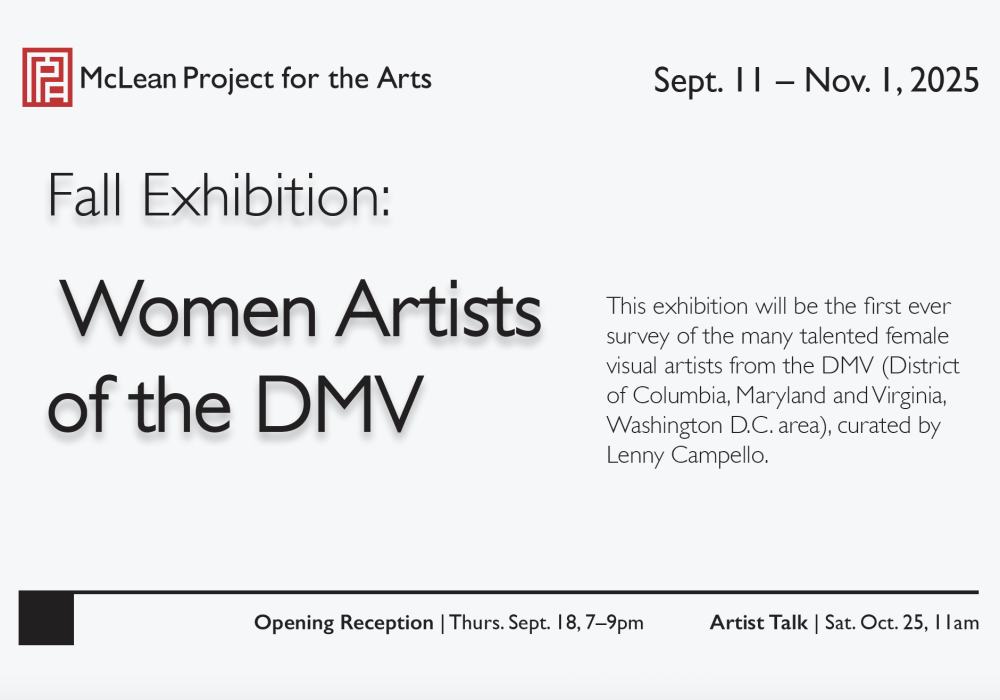 McLean Project for the Arts

Sept. 11 – Nov. 1, 2025

Fall Exhibition:

Women Artists of the DMV

This exhibition will be the first ever survey of the many talented female visual artists from the DMV (District of Columbia, Maryland and Virginia, Washington D.C. area), curated by Lenny Campello.

Opening Reception | Thurs. Sept. 18, 7–9pm

Artist Talk | Sat. Oct. 25, 11am